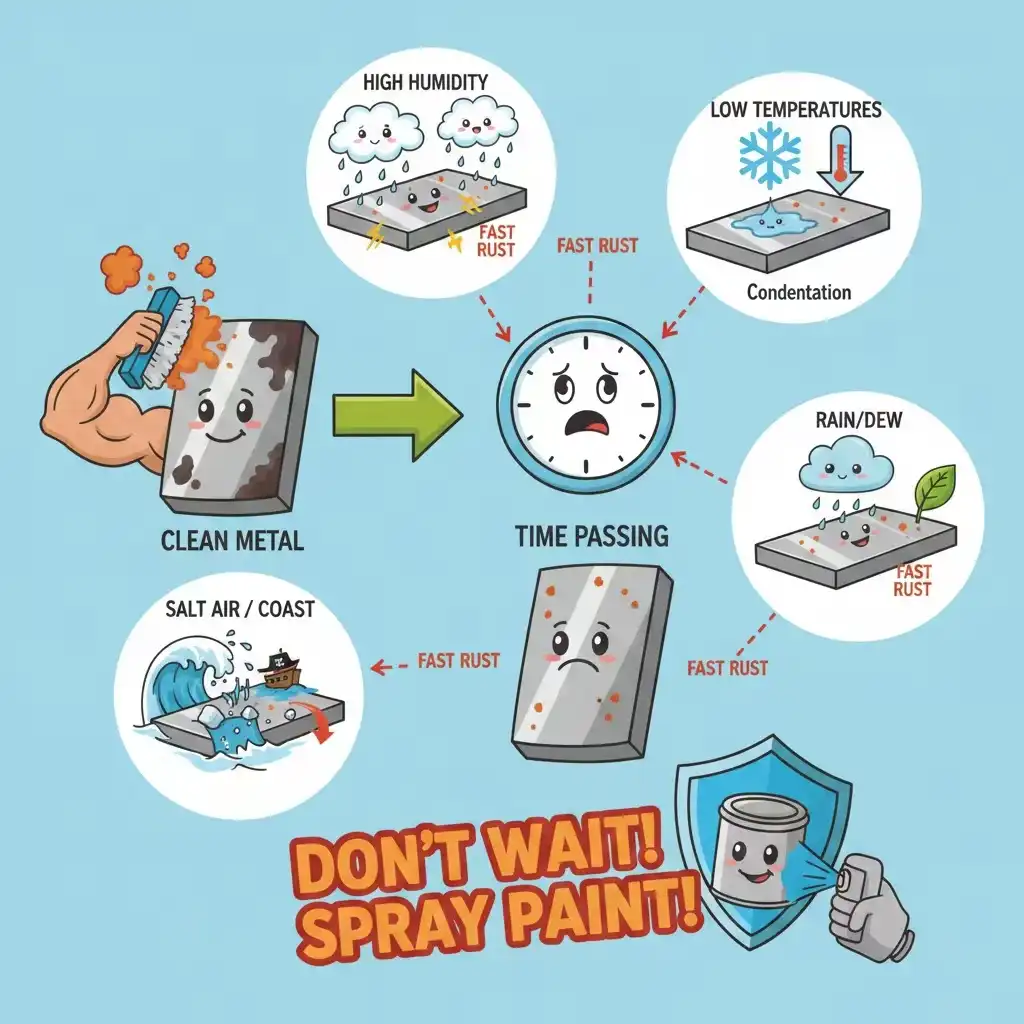 HIGH HUMIDITY

FAST RUST

LOW TEMPERATURES

Condentation

FAST RUST

CLEAN METAL

TIME PASSING

RAIN/DEW

FAST RUST

SALT AIR / COAST

FAST RUST

FAST RUST

DON'T WAIT! SPRAY PAINT!