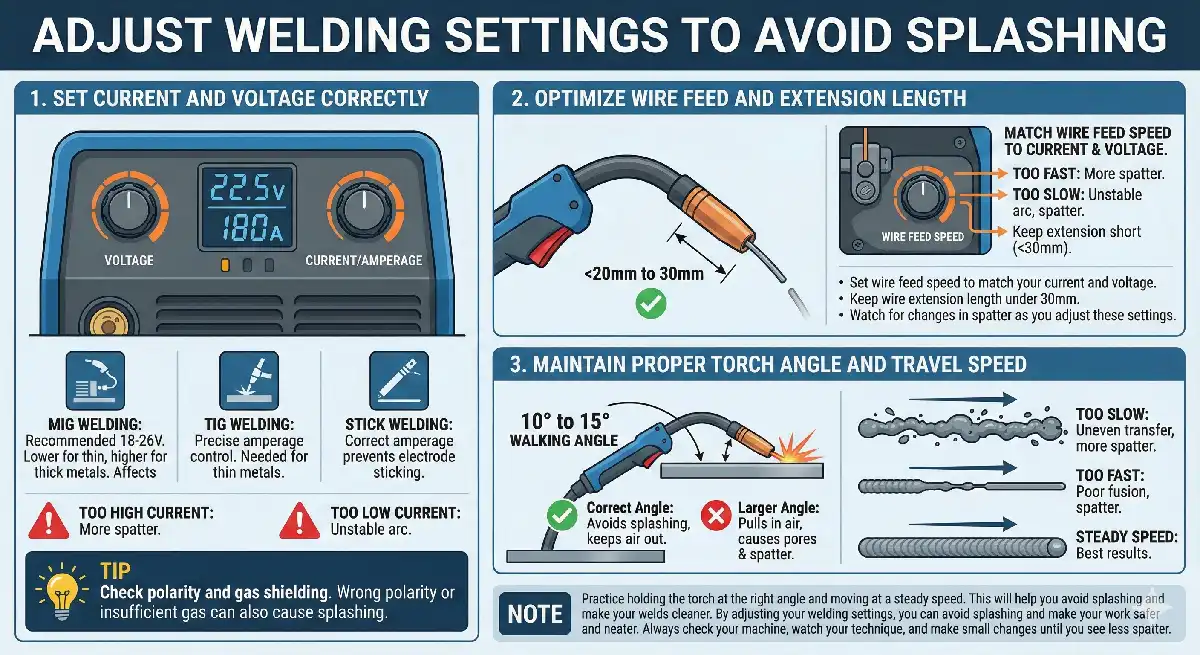 ADJUST WELDING SETTINGS TO AVOID SPLASHING

1. SET CURRENT AND VOLTAGE CORRECTLY

22.5V
180A

VOLTAGE

CURRENT/AMPERAGE

MIG WELDING: Recommended 18-26V. Lower for thin, higher for thick metals. Affects

TIG WELDING: Precise amperage control. Needed for thin metals.

STICK WELDING: Correct amperage prevents electrode sticking.

TOO HIGH CURRENT: More spatter.

TOO LOW CURRENT: Unstable arc.

TIP
Check polarity and gas shielding. Wrong polarity or insufficient gas can also cause splashing.

2. OPTIMIZE WIRE FEED AND EXTENSION LENGTH

<20mm to 30mm

WIRE FEED SPEED

MATCH WIRE FEED SPEED TO CURRENT & VOLTAGE.

TOO FAST: More spatter.

TOO SLOW: Unstable arc, spatter.

Keep extension short (<30mm).

• Set wire feed speed to match your current and voltage.
• Keep wire extension length under 30mm.
• Watch for changes in spatter as you adjust these settings.

3. MAINTAIN PROPER TORCH ANGLE AND TRAVEL SPEED

10° to 15°
WALKING ANGLE

Correct Angle: Avoids splashing, keeps air out.

Larger Angle: Pulls in air, causes pores & spatter.

TOO SLOW: Uneven transfer, more spatter.

TOO FAST: Poor fusion, spatter.

STEADY SPEED: Best results.

NOTE
Practice holding the torch at the right angle and moving at a steady speed. This will help you avoid splashing and make your welds cleaner. By adjusting your welding settings, you can avoid splashing and make your work safer and neater. Always check your machine, watch your technique, and make small changes until you see less spatter.